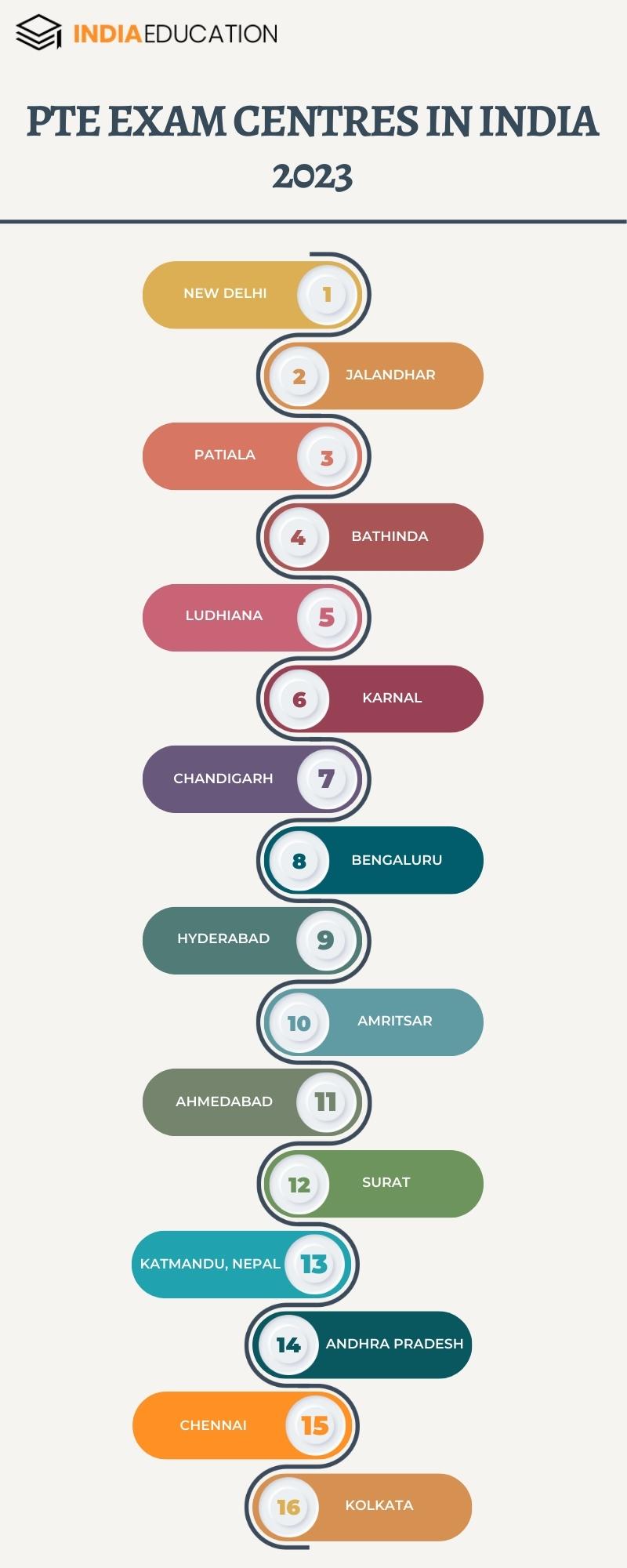 INDIAEDUCATION

PTE EXAM CENTRES IN INDIA 2023

NEW DELHI 1

2 JALANDHAR

PATIALA 3

4 BATHINDA

LUDHIANA 5

6 KARNAL

CHANDIGARH 7

8 BENGALURU

HYDERABAD 9

10 AMRITSAR

AHMEDABAD 11

12 SURAT

KATMANDU, NEPAL 13

14 ANDHRA PRADESH

CHENNAI 15

16 KOLKATA