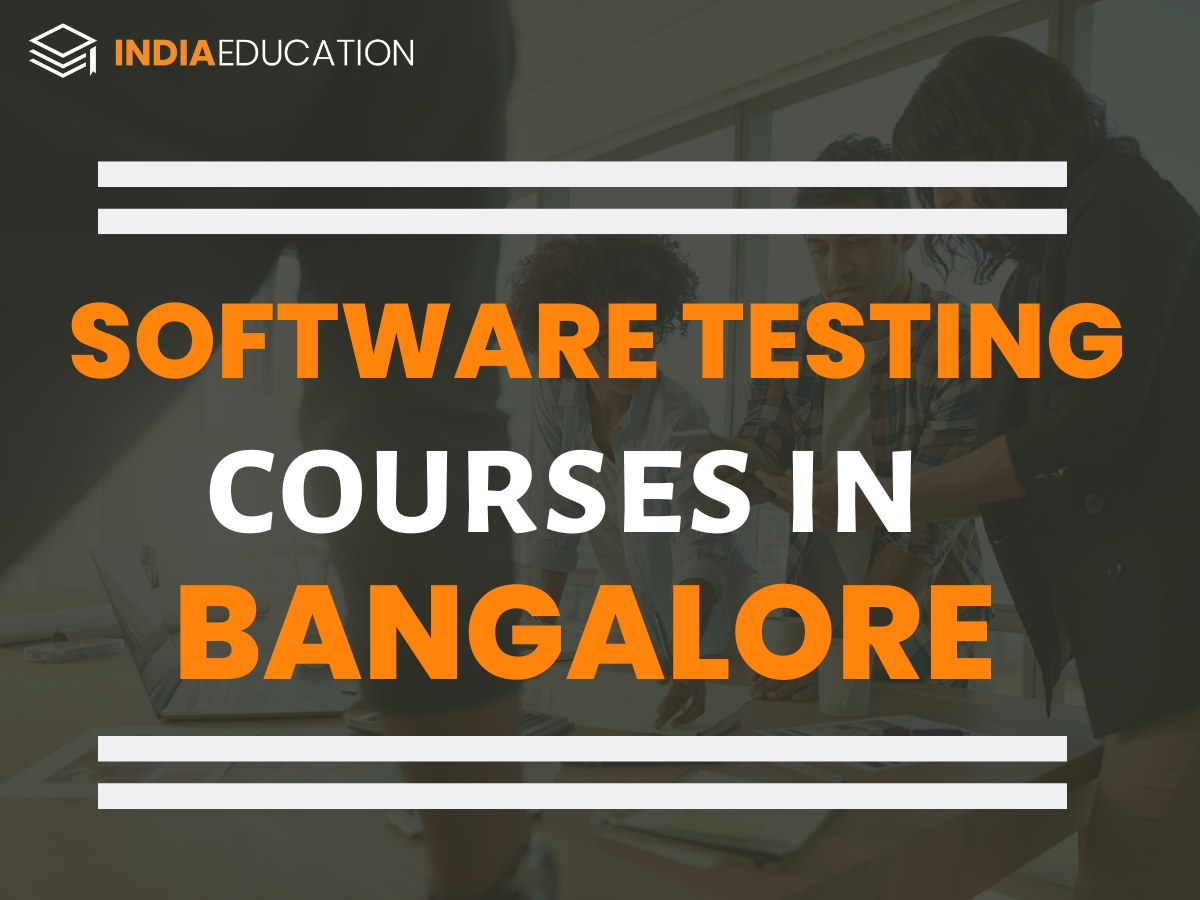 INDIAEDUCATION

SOFTWARE TESTING COURSES IN BANGALORE