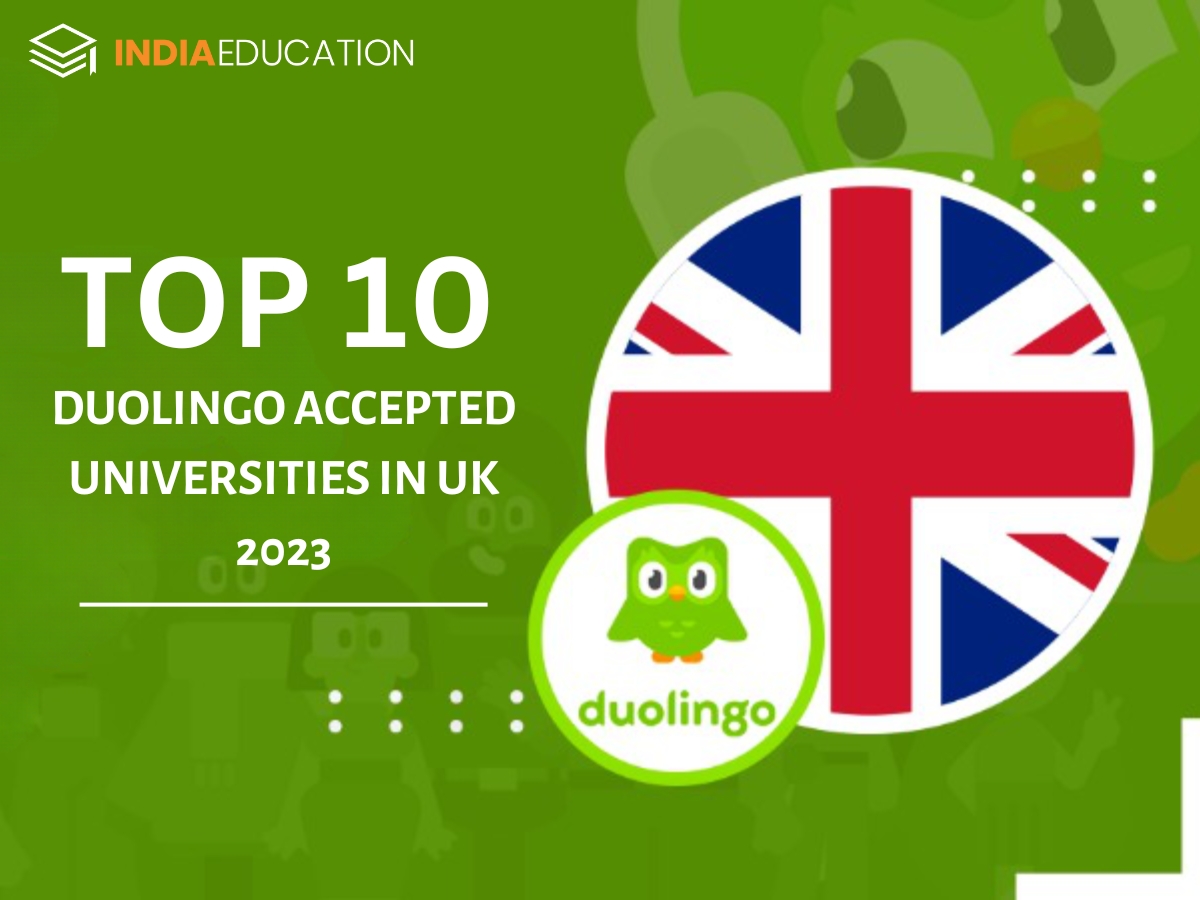 INDIAEDUCATION

TOP 10
DUOLINGO ACCEPTED UNIVERSITIES IN UK
2023

duolingo