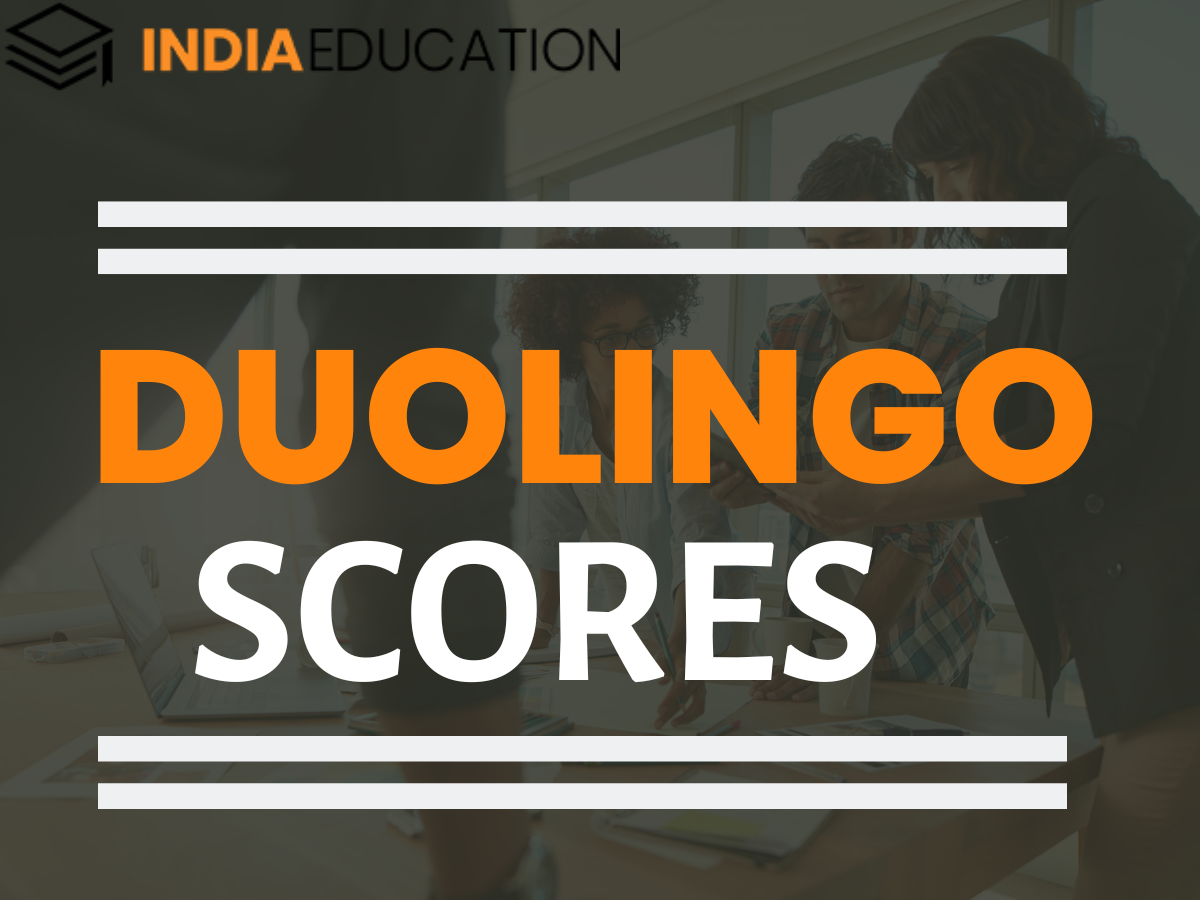 INDIAEDUCATION

DUOLINGO
SCORES