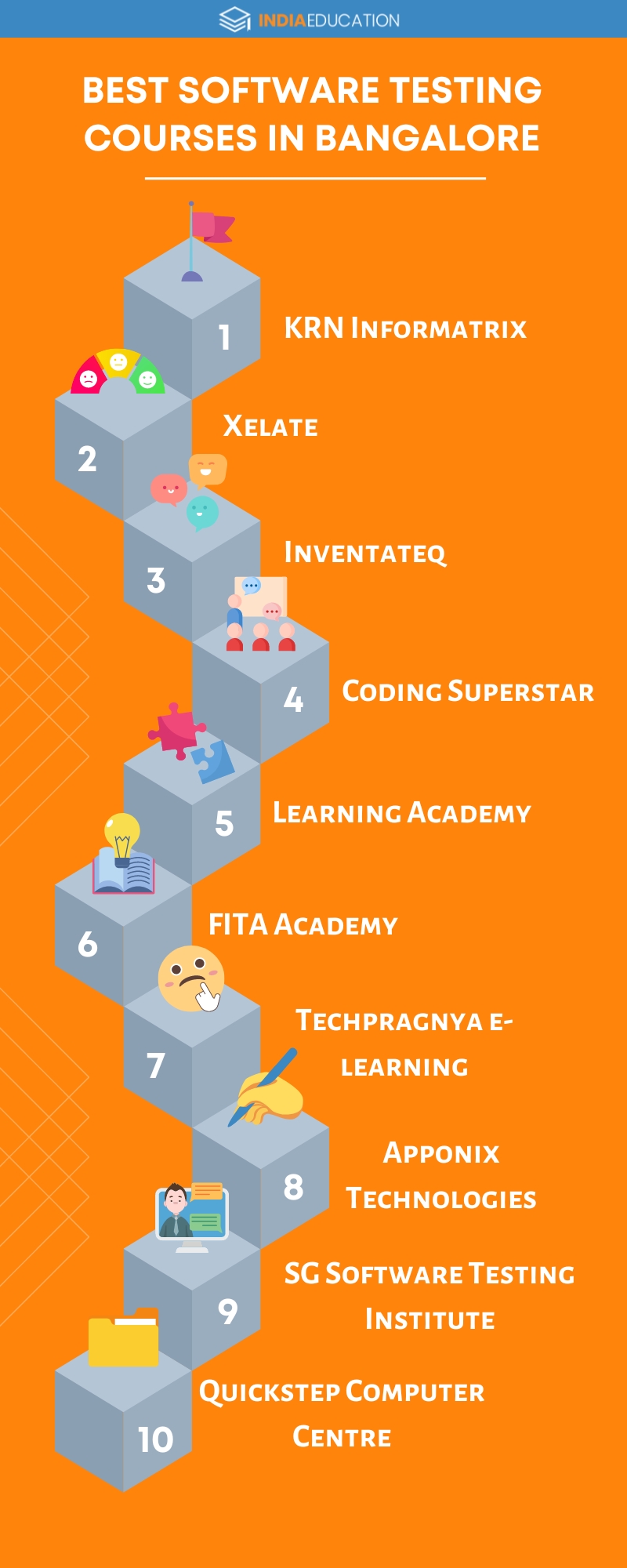 INDIAEDUCATION

BEST SOFTWARE TESTING COURSES IN BANGALORE

1 KRN Informatrix

2 Xelate

3 Inventateq

4 Coding Superstar

5 Learning Academy

6 FITA Academy

7 Techpragnya e-learning

8 Apponix Technologies

9 SG Software Testing Institute

10 Quickstep Computer Centre