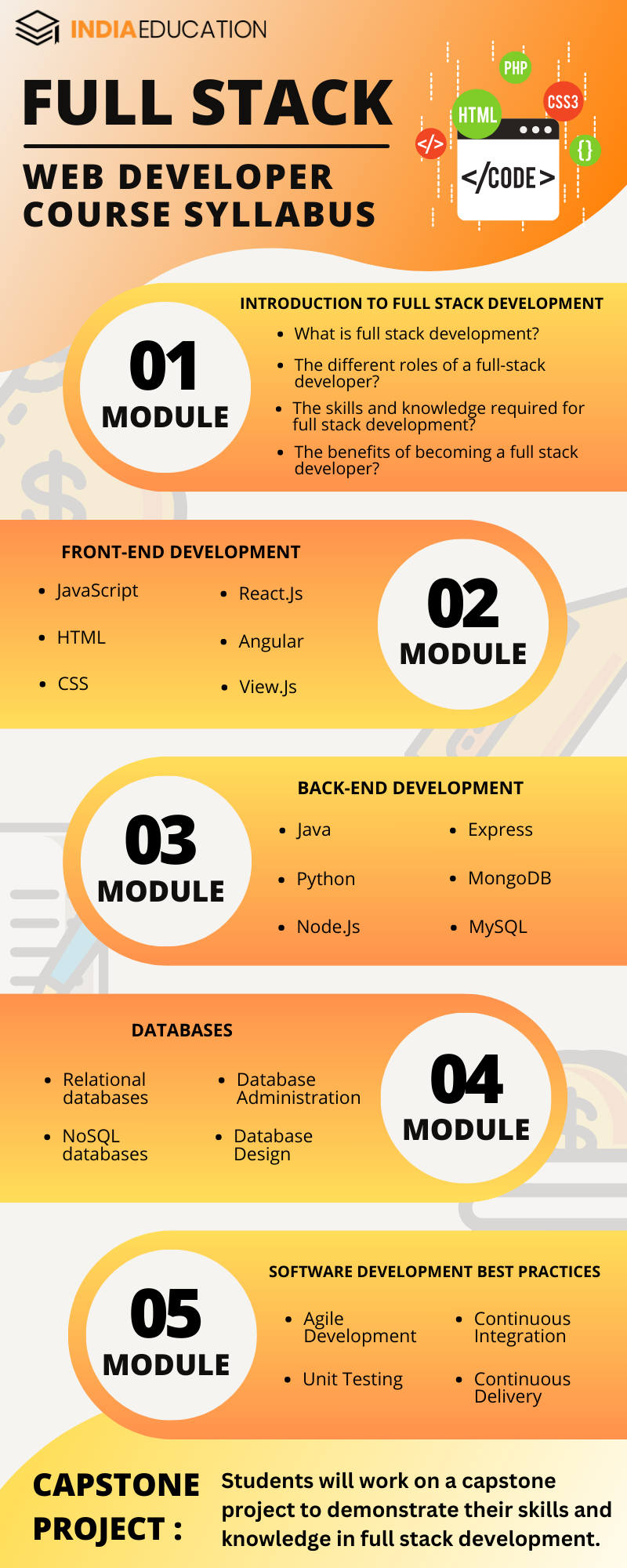 INDIAEDUCATION

FULL STACK

WEB DEVELOPER
COURSE SYLLABUS

PHP
HTML
CSS3
</>
{}
</CODE>

01
MODULE

INTRODUCTION TO FULL STACK DEVELOPMENT
- What is full stack development?
- The different roles of a full-stack developer?
- The skills and knowledge required for full stack development?
- The benefits of becoming a full stack developer?

FRONT-END DEVELOPMENT
- JavaScript
- HTML
- CSS
- React.Js
- Angular
- View.Js

02
MODULE

03
MODULE

BACK-END DEVELOPMENT
- Java
- Python
- Node.Js
- Express
- MongoDB
- MySQL

DATABASES
- Relational databases
- NoSQL databases
- Database Administration
- Database Design

04
MODULE

05
MODULE

SOFTWARE DEVELOPMENT BEST PRACTICES
- Agile Development
- Unit Testing
- Continuous Integration
- Continuous Delivery

CAPSTONE PROJECT :
Students will work on a capstone project to demonstrate their skills and knowledge in full stack development.