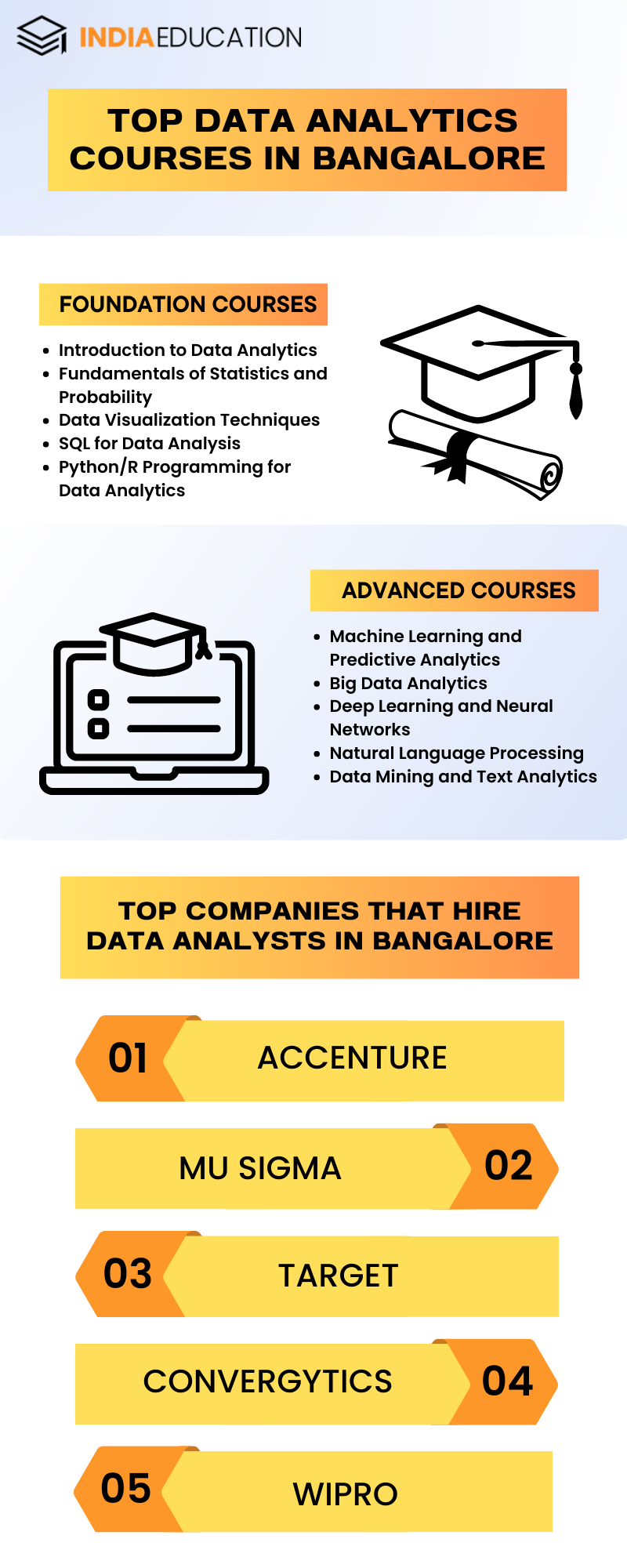 INDIAEDUCATION

TOP DATA ANALYTICS COURSES IN BANGALORE

FOUNDATION COURSES

- Introduction to Data Analytics
- Fundamentals of Statistics and Probability
- Data Visualization Techniques
- SQL for Data Analysis
- Python/R Programming for Data Analytics

ADVANCED COURSES

- Machine Learning and Predictive Analytics
- Big Data Analytics
- Deep Learning and Neural Networks
- Natural Language Processing
- Data Mining and Text Analytics

TOP COMPANIES THAT HIRE DATA ANALYSTS IN BANGALORE

01 ACCENTURE

MU SIGMA 02

03 TARGET

CONVERGYTICS 04

05 WIPRO