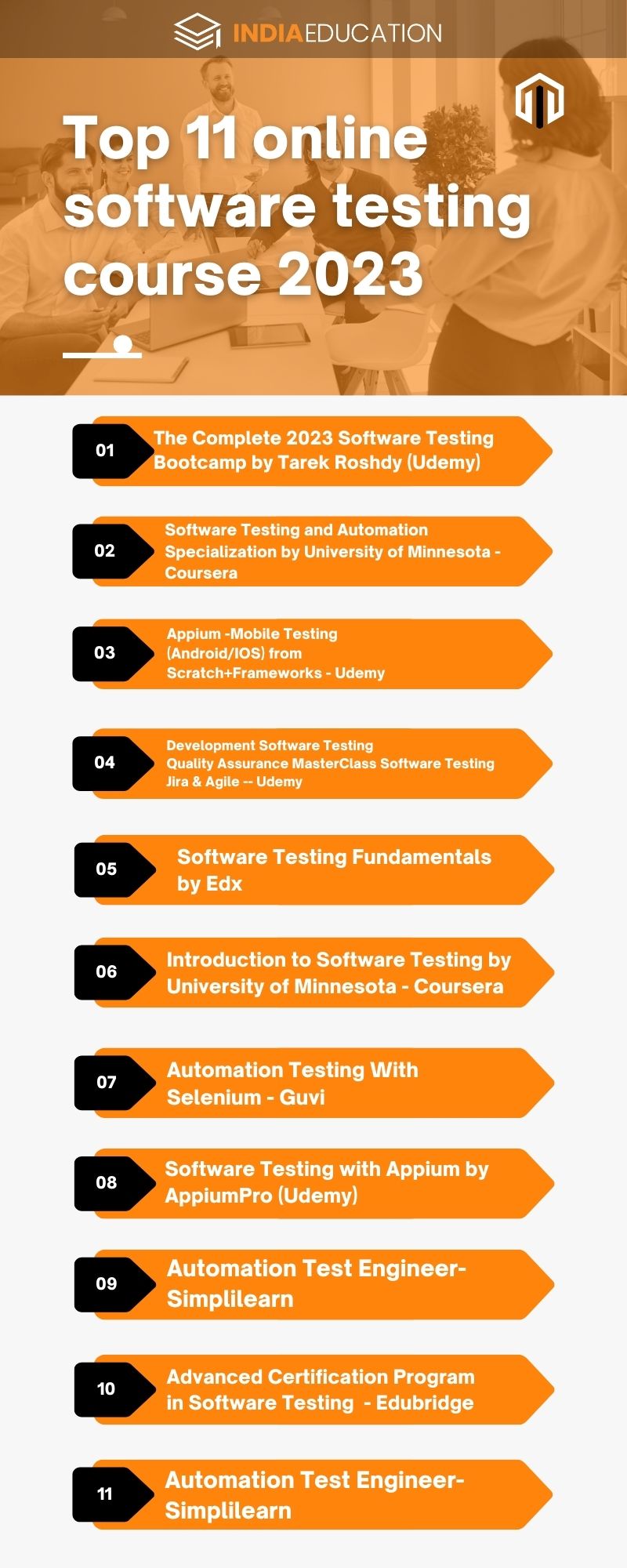 INDIAEDUCATION

Top 11 online software testing course 2023

01 The Complete 2023 Software Testing Bootcamp by Tarek Roshdy (Udemy)

02 Software Testing and Automation Specialization by University of Minnesota - Coursera

03 Appium -Mobile Testing (Android/IOS) from Scratch+Frameworks - Udemy

04 Development Software Testing Quality Assurance MasterClass Software Testing Jira & Agile -- Udemy

05 Software Testing Fundamentals by Edx

06 Introduction to Software Testing by University of Minnesota - Coursera

07 Automation Testing With Selenium - Guvi

08 Software Testing with Appium by AppiumPro (Udemy)

09 Automation Test Engineer- Simplilearn

10 Advanced Certification Program in Software Testing - Edubridge

11 Automation Test Engineer- Simplilearn