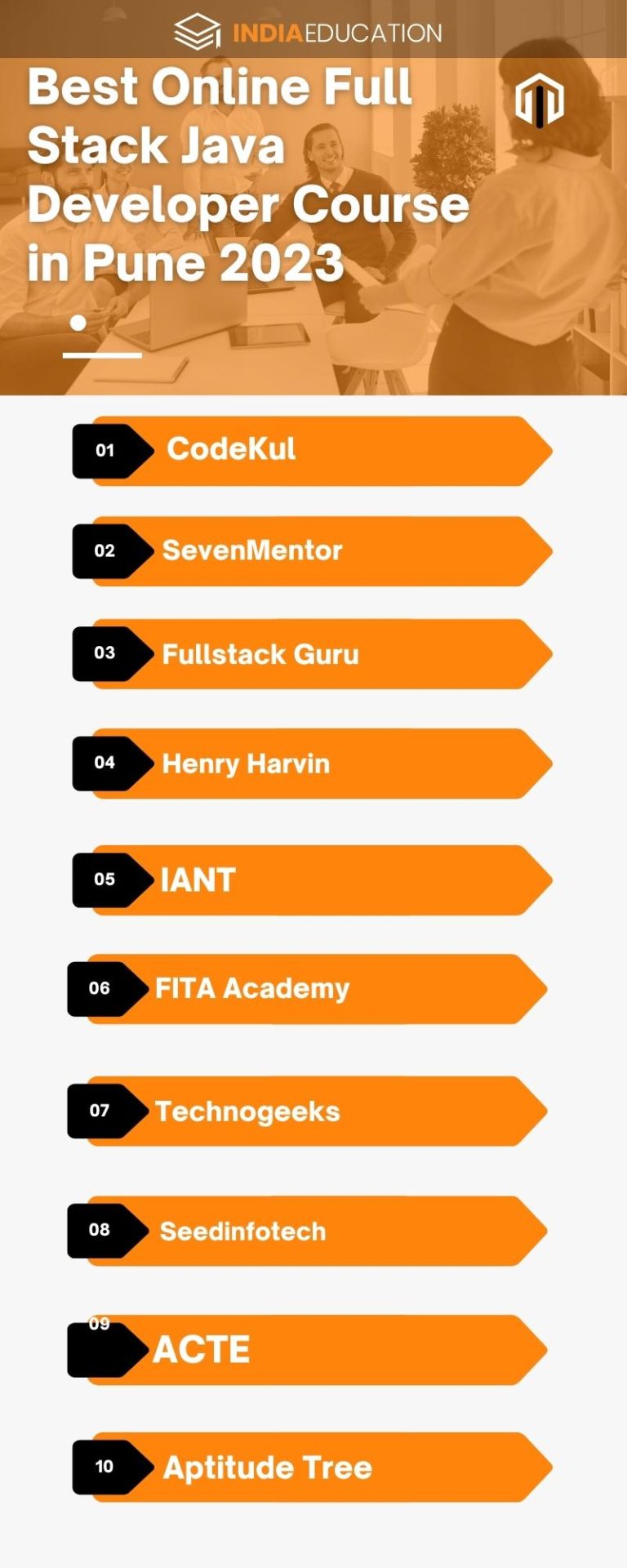 INDIAEDUCATION

Best Online Full Stack Java Developer Course in Pune 2023

01 CodeKul

02 SevenMentor

03 Fullstack Guru

04 Henry Harvin

05 IANT

06 FITA Academy

07 Technogeeks

08 Seedinfotech

09 ACTE

10 Aptitude Tree