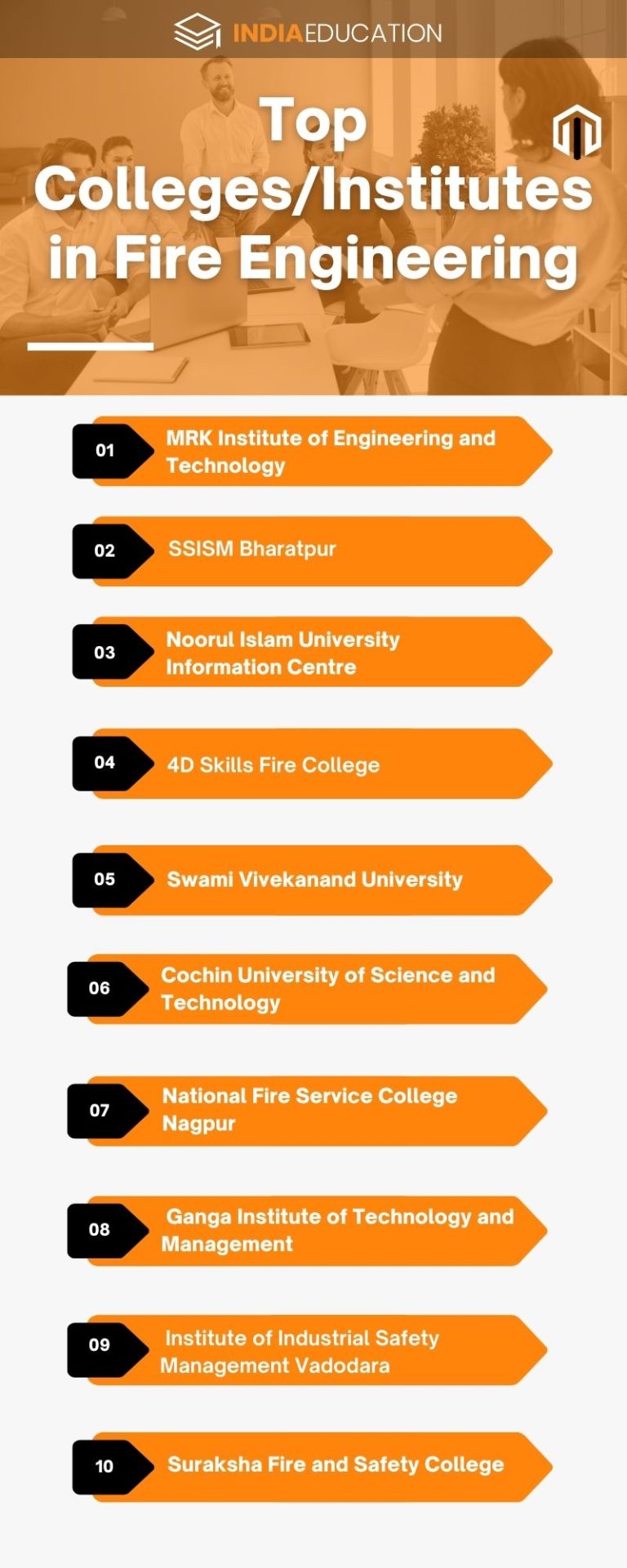 INDIAEDUCATION

Top Colleges/Institutes in Fire Engineering

01 MRK Institute of Engineering and Technology

02 SSISM Bharatpur

03 Noorul Islam University Information Centre

04 4D Skills Fire College

05 Swami Vivekanand University

06 Cochin University of Science and Technology

07 National Fire Service College Nagpur

08 Ganga Institute of Technology and Management

09 Institute of Industrial Safety Management Vadodara

10 Suraksha Fire and Safety College