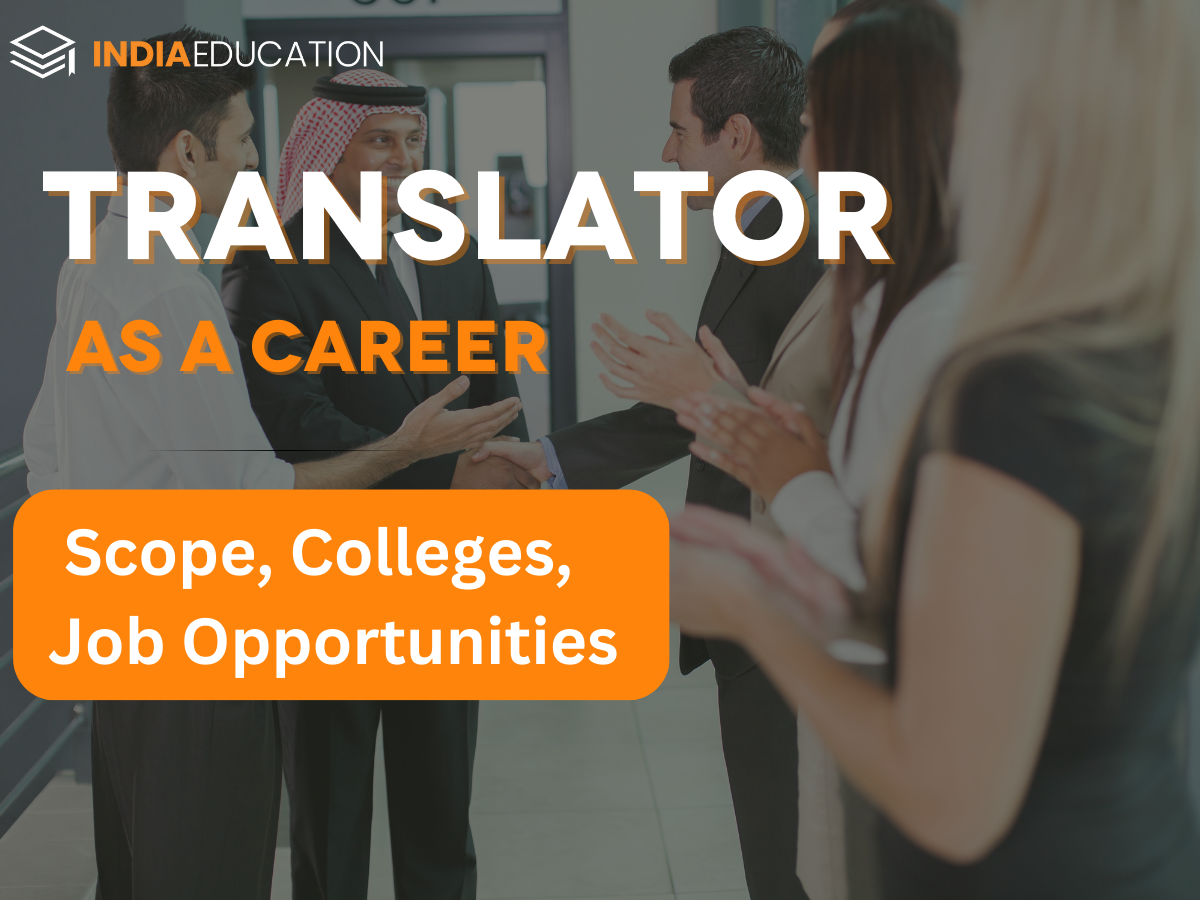 INDIAEDUCATION

TRANSLATOR

AS A CAREER

Scope, Colleges, Job Opportunities